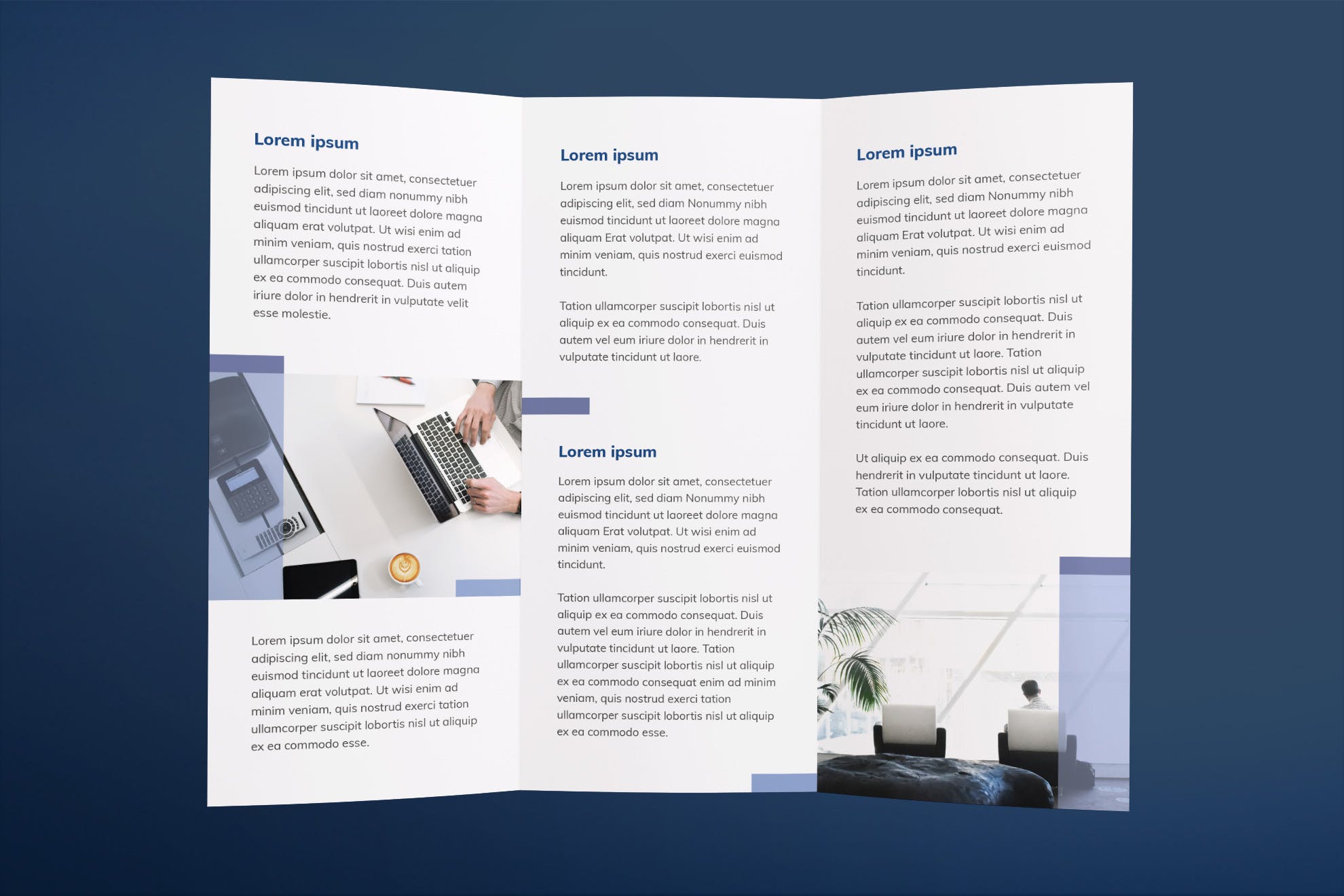 Lorem ipsum

Lorem ipsum dolor sit amet, consectetuer adipiscing elit, sed diam nonummy nibh euismod tincidunt ut laoreet dolore magna aliquam erat volutpat. Ut wisi enim ad minim veniam, quis nostrud exerci tation ullamcorper suscipit lobortis nisl ut aliquip ex ea commodo consequat. Duis autem iriure dolor in hendrerit in vulputate velit esse molestie.

Lorem ipsum dolor sit amet, consectetuer adipiscing elit, sed diam nonummy nibh euismod tincidunt ut laoreet dolore magna aliquam erat volutpat. Ut wisi enim ad minim veniam, quis nostrud exerci tation ullamcorper suscipit lobortis nisl ut aliquip ex ea commodo esse.

Lorem ipsum

Lorem ipsum dolor sit amet, consectetuer adipiscing elit, sed diam Nonummy nibh euismod tincidunt ut laoreet dolore magna aliquam Erat volutpat. Ut wisi enim ad minim veniam, quis nostrud exerci euismod tincidunt.

Tation ullamcorper suscipit lobortis nisl ut aliquip ex ea commodo consequat. Duis autem vel eum iriure dolor in hendrerit in vulputate tincidunt ut laore.

Lorem ipsum

Lorem ipsum dolor sit amet, consectetuer adipiscing elit, sed diam Nonummy nibh euismod tincidunt ut laoreet dolore magna aliquam Erat volutpat. Ut wisi enim ad minim veniam, quis nostrud exerci euismod tincidunt.

Tation ullamcorper suscipit lobortis nisl ut aliquip ex ea commodo consequat. Duis autem vel eum iriure dolor in hendrerit in vulputate tincidunt ut laore. Tation ullamcorper suscipit lobortis nisl ut aliquip ex ea commodo consequat enim ad minim veniam, quis nostrud exerci tation ullamcorper suscipit lobortis nisl ut aliquip ex ea commodo esse.

Lorem ipsum

Lorem ipsum dolor sit amet, consectetuer adipiscing elit, sed diam Nonummy nibh euismod tincidunt ut laoreet dolore magna aliquam Erat volutpat. Ut wisi enim ad minim veniam, quis nostrud exerci euismod tincidunt.

Tation ullamcorper suscipit lobortis nisl ut aliquip ex ea commodo consequat. Duis autem vel eum iriure dolor in hendrerit in vulputate tincidunt ut laore. Tation ullamcorper suscipit lobortis nisl ut aliquip ex ea commodo consequat. Duis autem vel eum iriure dolor in hendrerit in vulputate tincidunt ut laore.

Ut aliquip ex ea commodo consequat. Duis hendrerit in vulputate tincidunt ut laore. Tation ullamcorper lobortis nisl ut aliquip ex ea commodo consequat.