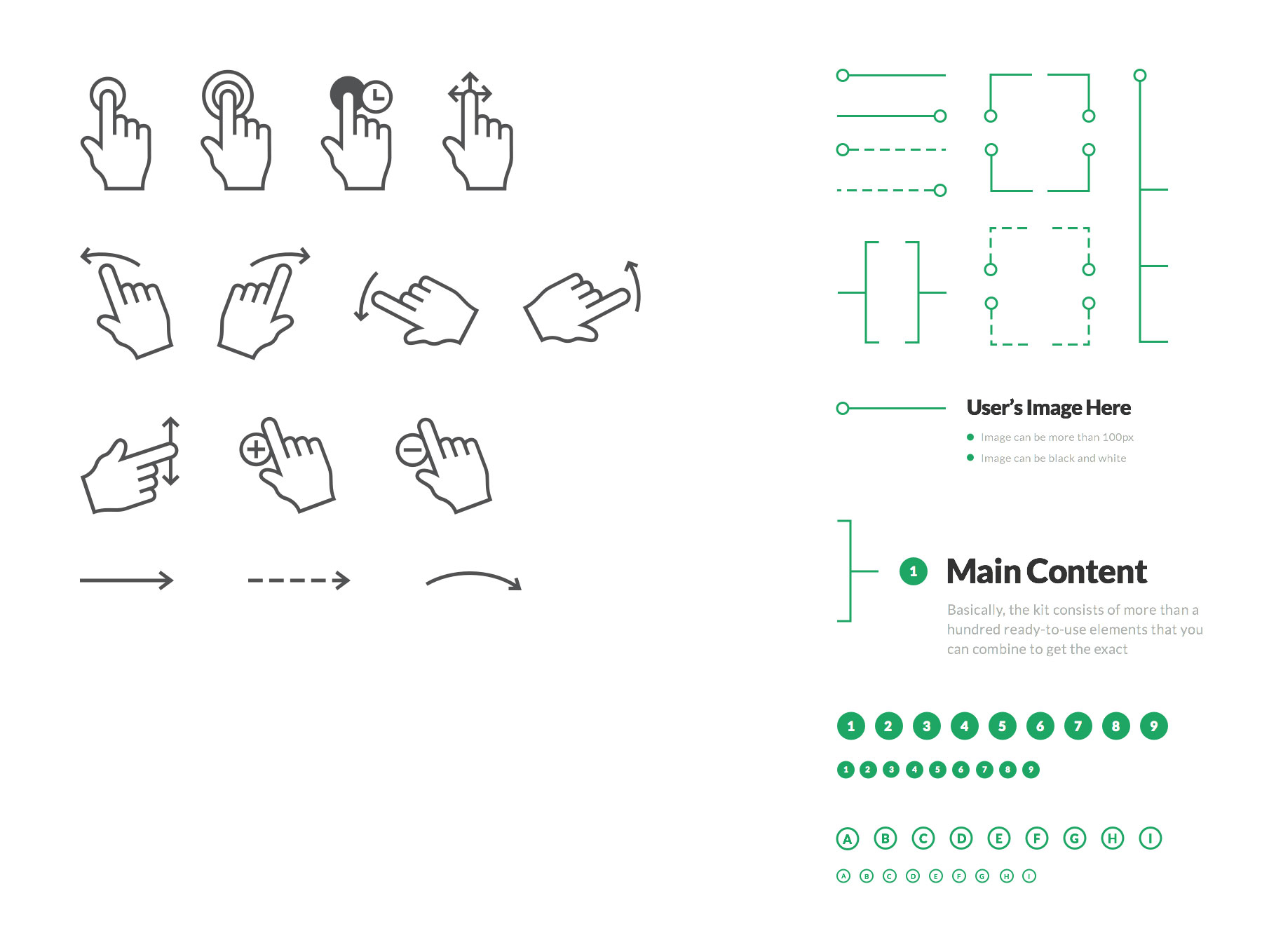 User's Image Here

Image can be more than 100px

Image can be black and white

1 Main Content

Basically, the kit consists of more than a hundred ready-to-use elements that you can combine to get the exact

1 2 3 4 5 6 7 8 9

1 2 3 4 5 6 7 8 9

A B C D E F G H I

A B C D E F G H I