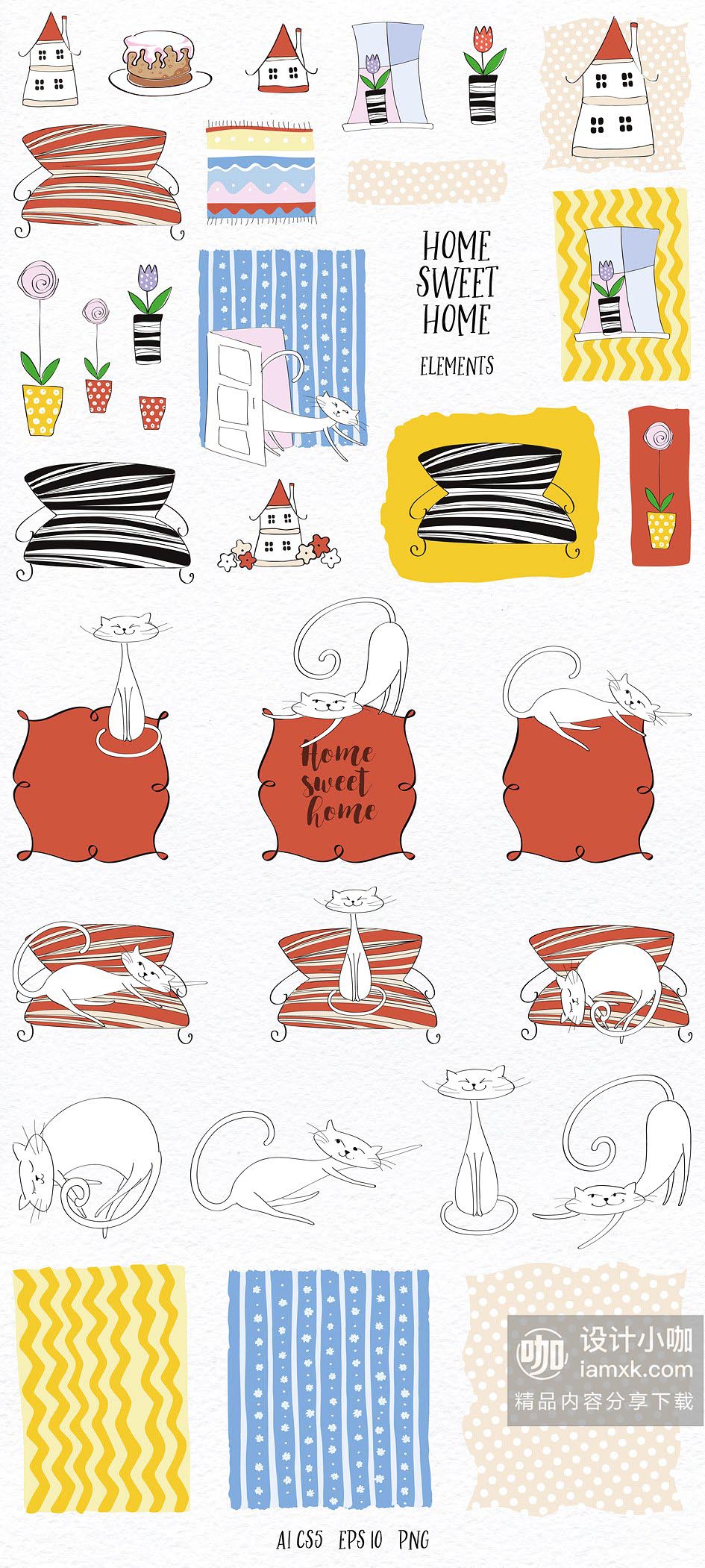 HOME SWEET HOME

ELEMENTS

Home sweet home

咖 设计小咖
iamxk.com
精品内容分享下载

AI CS5 EPS 10 PNG