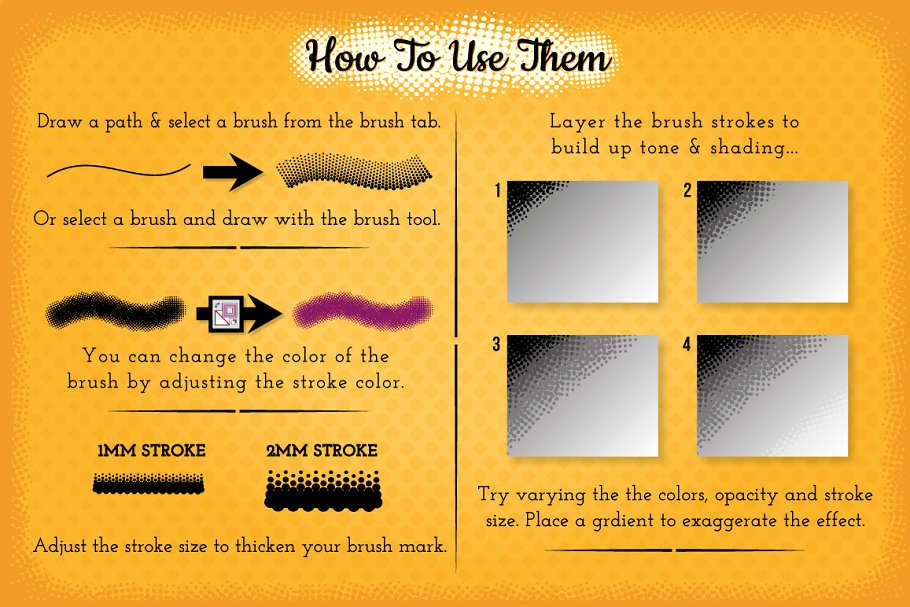 How To Use Them

Draw a path & select a brush from the brush tab.

Or select a brush and draw with the brush tool.

You can change the color of the brush by adjusting the stroke color.

1MM STROKE

2MM STROKE

Adjust the stroke size to thicken your brush mark.

Layer the brush strokes to build up tone & shading...

1

2

3

4

Try varying the the colors, opacity and stroke size. Place a grdient to exaggerate the effect.