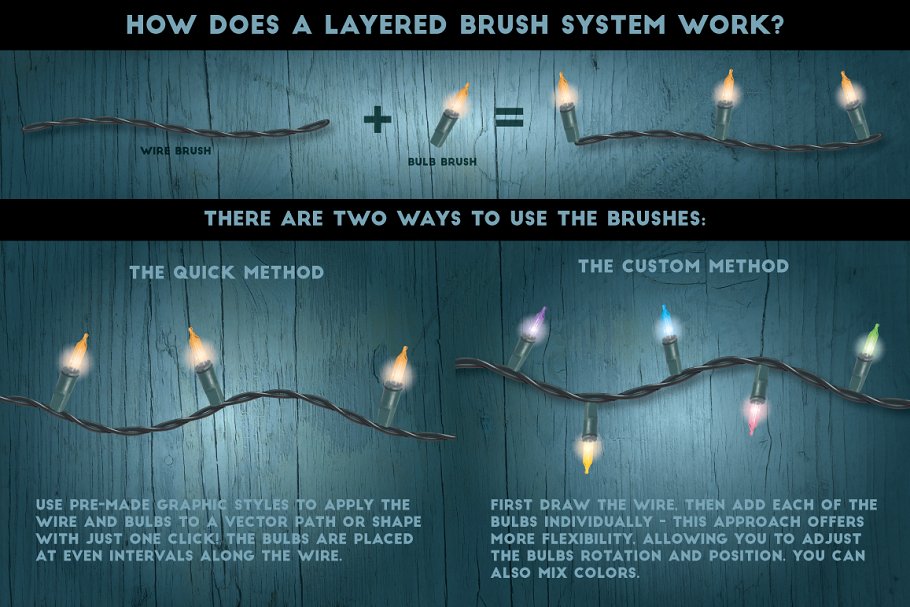 HOW DOES A LAYERED BRUSH SYSTEM WORK?

WIRE BRUSH

+

BULB BRUSH

=

THERE ARE TWO WAYS TO USE THE BRUSHES:

THE QUICK METHOD

USE PRE-MADE GRAPHIC STYLES TO APPLY THE WIRE AND BULBS TO A VECTOR PATH OR SHAPE WITH JUST ONE CLICK! THE BULBS ARE PLACED AT EVEN INTERVALS ALONG THE WIRE.

THE CUSTOM METHOD

FIRST DRAW THE WIRE, THEN ADD EACH OF THE BULBS INDIVIDUALLY - THIS APPROACH OFFERS MORE FLEXIBILITY, ALLOWING YOU TO ADJUST THE BULBS ROTATION AND POSITION. YOU CAN ALSO MIX COLORS.