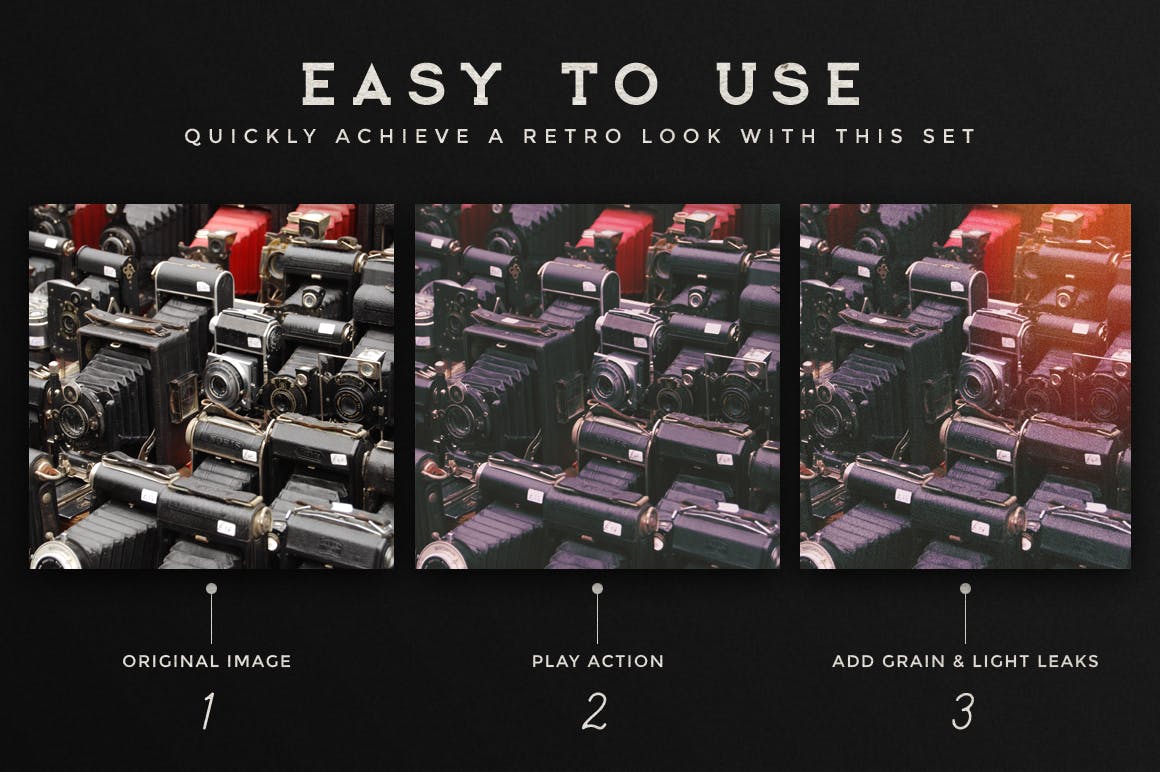 EASY TO USE

QUICKLY ACHIEVE A RETRO LOOK WITH THIS SET

ORIGINAL IMAGE

1

PLAY ACTION

2

ADD GRAIN & LIGHT LEAKS

3