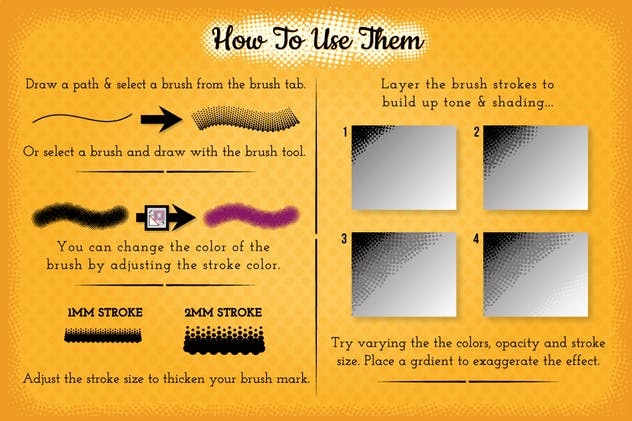 How To Use Them

Draw a path & select a brush from the brush tab.

Or select a brush and draw with the brush tool.

You can change the color of the brush by adjusting the stroke color.

1MM STROKE

2MM STROKE

Adjust the stroke size to thicken your brush mark.

Layer the brush strokes to build up tone & shading...

1

2

3

4

Try varying the the colors, opacity and stroke size. Place a grdient to exaggerate the effect.