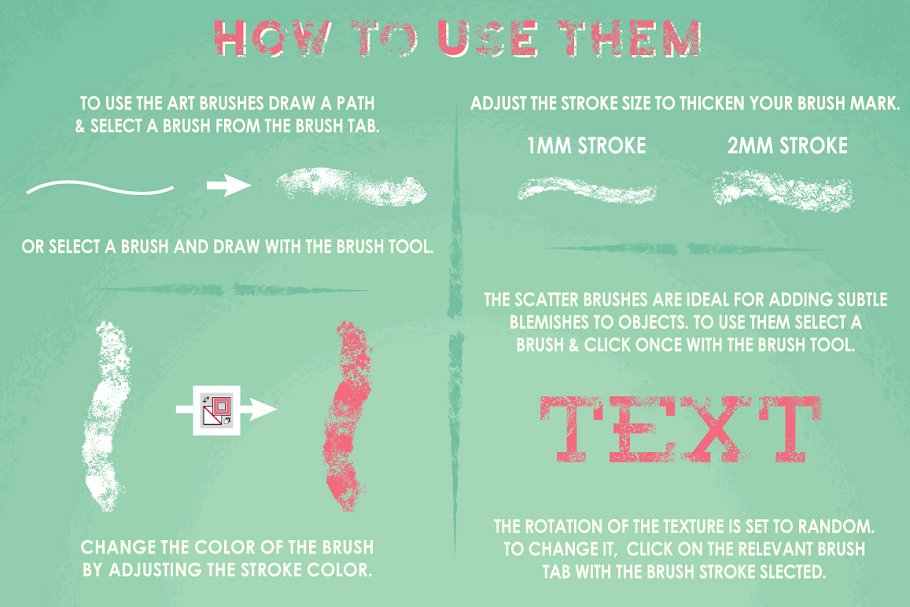 HOW TO USE THEM

TO USE THE ART BRUSHES DRAW A PATH & SELECT A BRUSH FROM THE BRUSH TAB.

OR SELECT A BRUSH AND DRAW WITH THE BRUSH TOOL.

CHANGE THE COLOR OF THE BRUSH BY ADJUSTING THE STROKE COLOR.

ADJUST THE STROKE SIZE TO THICKEN YOUR BRUSH MARK.

1MM STROKE

2MM STROKE

THE SCATTER BRUSHES ARE IDEAL FOR ADDING SUBTLE BLEMISHES TO OBJECTS. TO USE THEM SELECT A BRUSH & CLICK ONCE WITH THE BRUSH TOOL.

TEXT

THE ROTATION OF THE TEXTURE IS SET TO RANDOM. TO CHANGE IT, CLICK ON THE RELEVANT BRUSH TAB WITH THE BRUSH STROKE SLECTED.