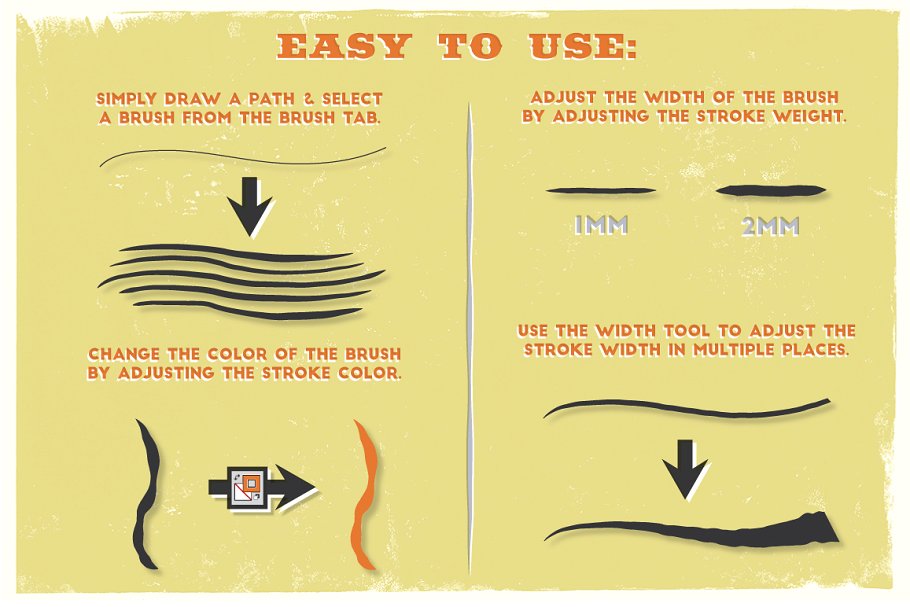 EASY TO USE:

SIMPLY DRAW A PATH & SELECT A BRUSH FROM THE BRUSH TAB.

CHANGE THE COLOR OF THE BRUSH BY ADJUSTING THE STROKE COLOR.

ADJUST THE WIDTH OF THE BRUSH BY ADJUSTING THE STROKE WEIGHT.

1MM

2MM

USE THE WIDTH TOOL TO ADJUST THE STROKE WIDTH IN MULTIPLE PLACES.