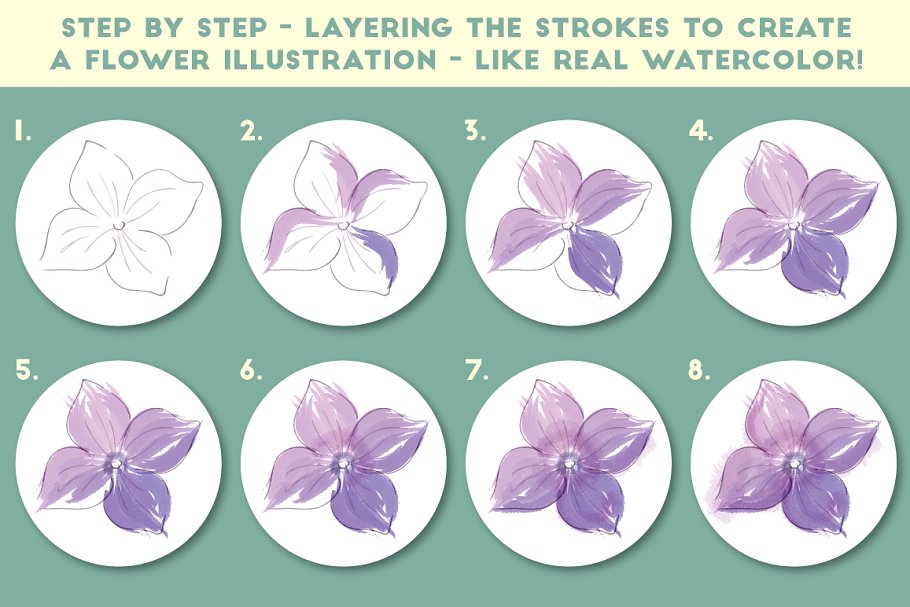 STEP BY STEP - LAYERING THE STROKES TO CREATE A FLOWER ILLUSTRATION - LIKE REAL WATERCOLOR!

1.

2.

3.

4.

5.

6.

7.

8.