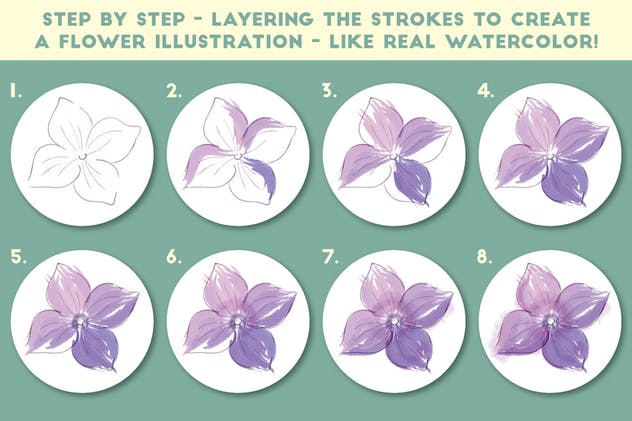 STEP BY STEP - LAYERING THE STROKES TO CREATE A FLOWER ILLUSTRATION - LIKE REAL WATERCOLOR!

1.

2.

3.

4.

5.

6.

7.

8.