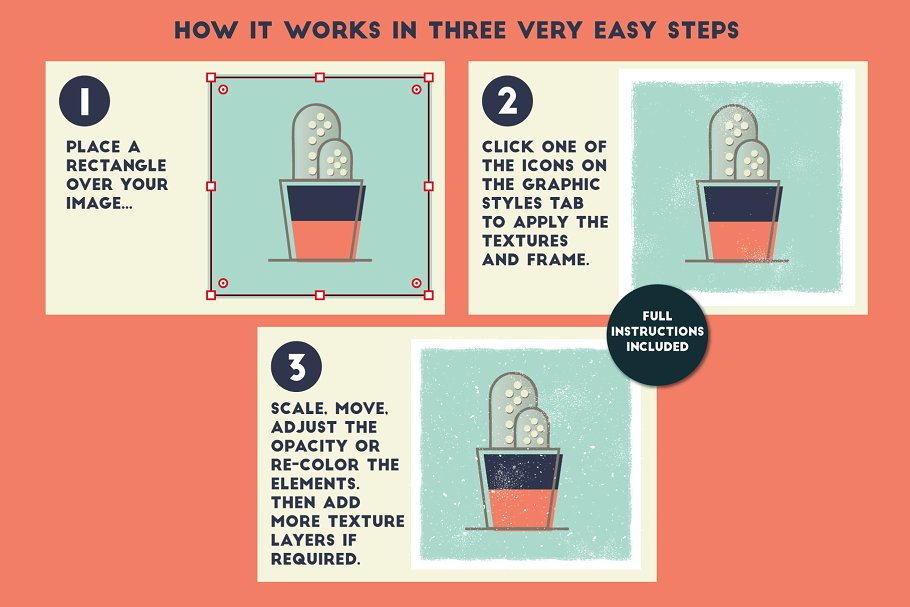 HOW IT WORKS IN THREE VERY EASY STEPS

1

PLACE A RECTANGLE OVER YOUR IMAGE...

2

CLICK ONE OF THE ICONS ON THE GRAPHIC STYLES TAB TO APPLY THE TEXTURES AND FRAME.

FULL INSTRUCTIONS INCLUDED

3

SCALE, MOVE, ADJUST THE OPACITY OR RE-COLOR THE ELEMENTS. THEN ADD MORE TEXTURE LAYERS IF REQUIRED.