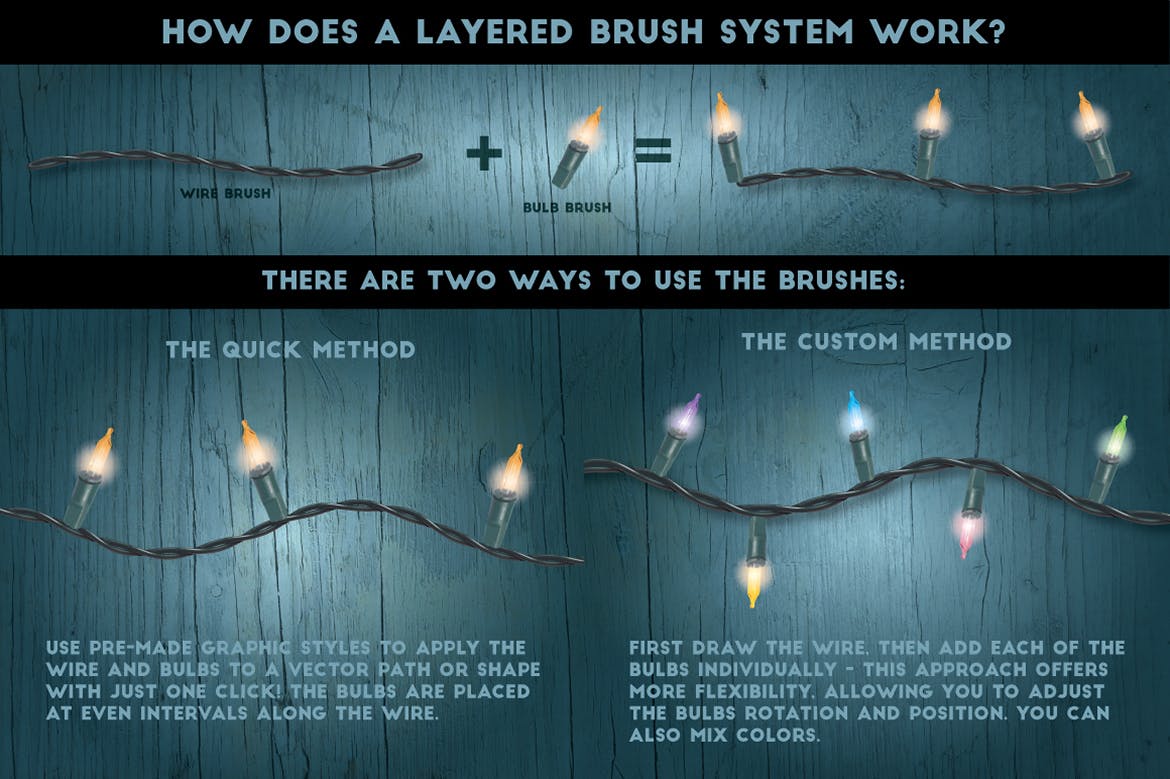 HOW DOES A LAYERED BRUSH SYSTEM WORK?

WIRE BRUSH

+

BULB BRUSH

=

THERE ARE TWO WAYS TO USE THE BRUSHES:

THE QUICK METHOD

USE PRE-MADE GRAPHIC STYLES TO APPLY THE WIRE AND BULBS TO A VECTOR PATH OR SHAPE WITH JUST ONE CLICK! THE BULBS ARE PLACED AT EVEN INTERVALS ALONG THE WIRE.

THE CUSTOM METHOD

FIRST DRAW THE WIRE, THEN ADD EACH OF THE BULBS INDIVIDUALLY - THIS APPROACH OFFERS MORE FLEXIBILITY, ALLOWING YOU TO ADJUST THE BULBS ROTATION AND POSITION. YOU CAN ALSO MIX COLORS.