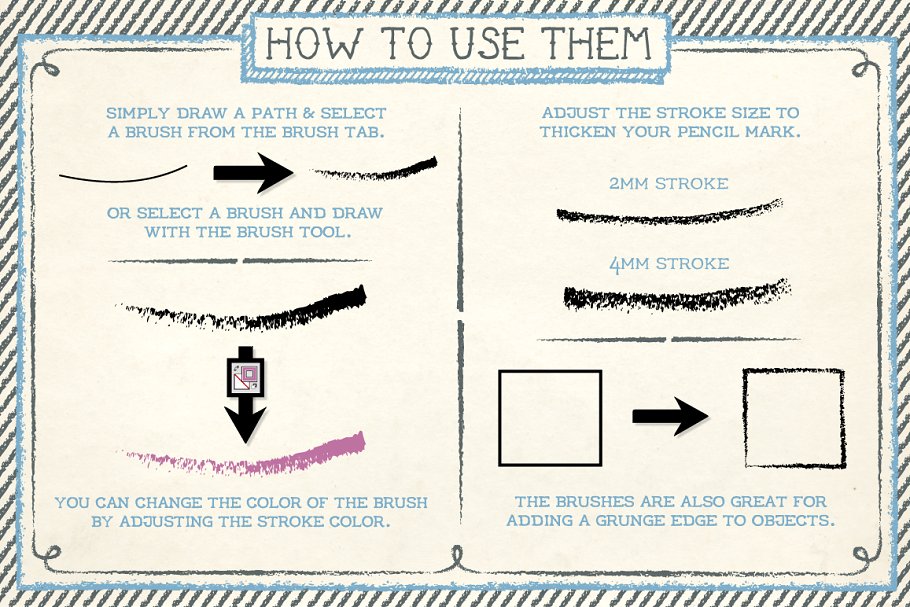 HOW TO USE THEM

SIMPLY DRAW A PATH & SELECT A BRUSH FROM THE BRUSH TAB.

OR SELECT A BRUSH AND DRAW WITH THE BRUSH TOOL.

YOU CAN CHANGE THE COLOR OF THE BRUSH BY ADJUSTING THE STROKE COLOR.

ADJUST THE STROKE SIZE TO THICKEN YOUR PENCIL MARK.

2MM STROKE

4MM STROKE

THE BRUSHES ARE ALSO GREAT FOR ADDING A GRUNGE EDGE TO OBJECTS.