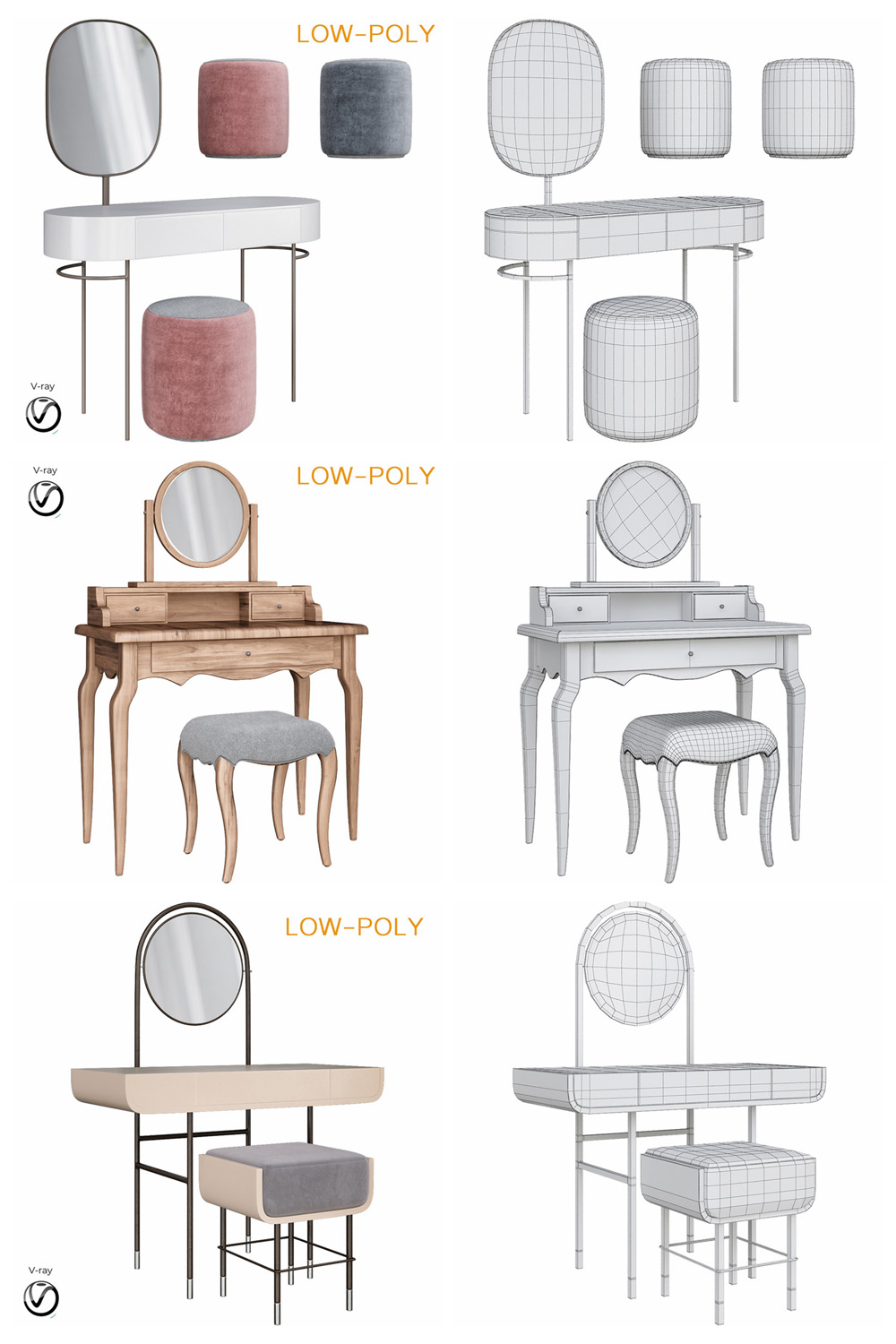 LOW-POLY

V-ray

V-ray

LOW-POLY

LOW-POLY

V-ray