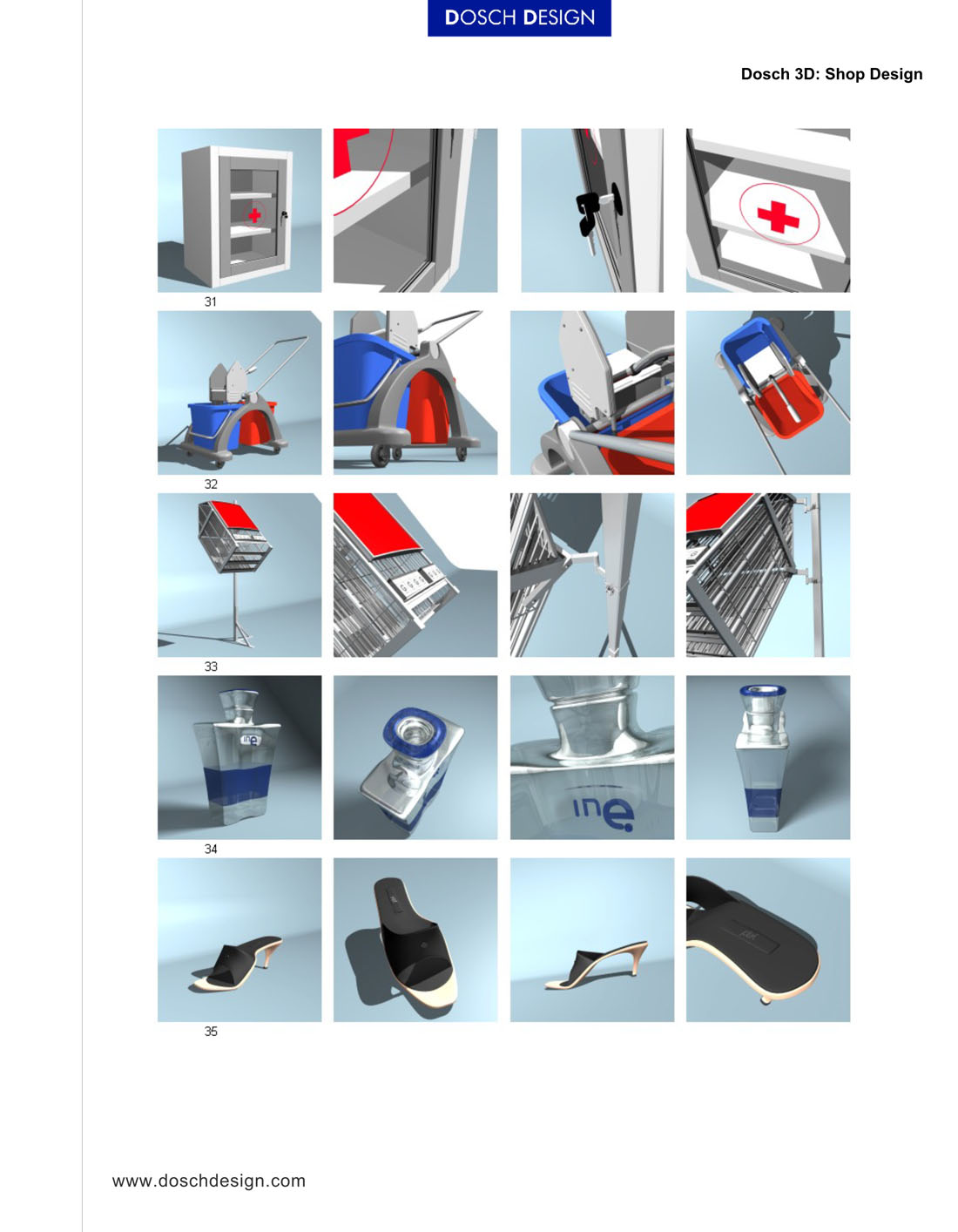 DOSCH DESIGN

Dosch 3D: Shop Design

31

32

33

ine

ine

34

35

www.doschdesign.com