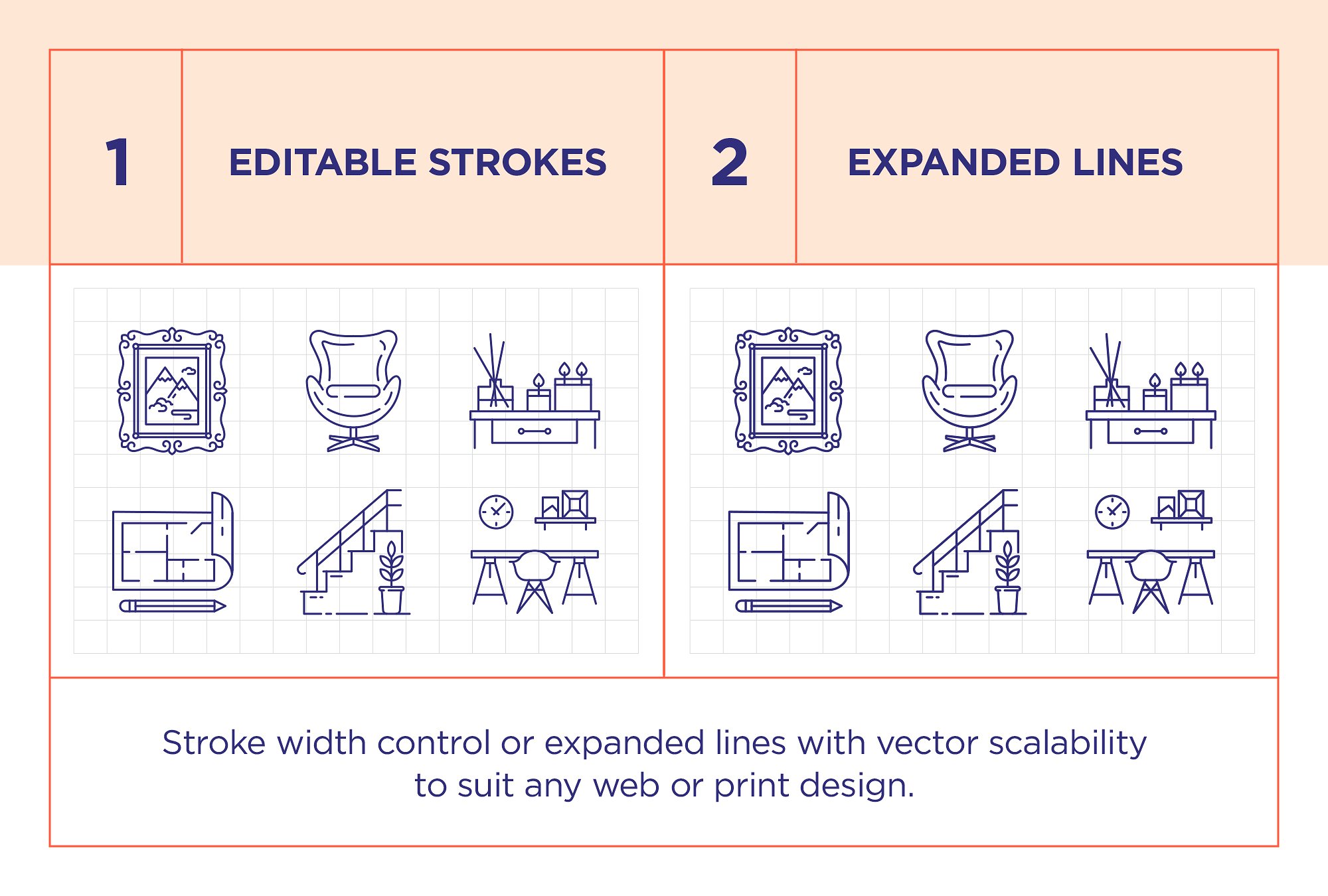 1

EDITABLE STROKES

2

EXPANDED LINES

Stroke width control or expanded lines with vector scalability to suit any web or print design.