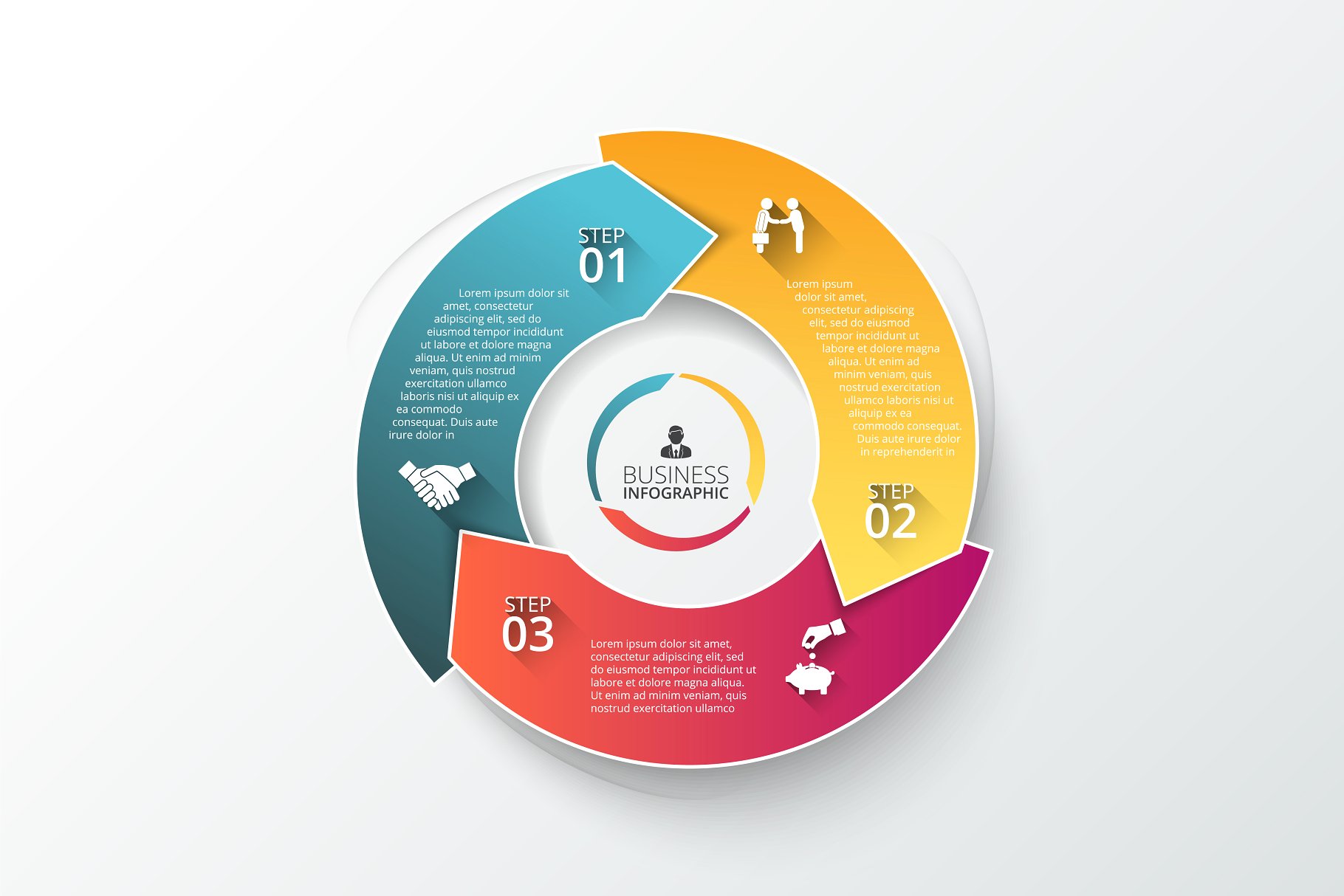 STEP
01

Lorem ipsum dolor sit amet, consectetur adipiscing elit, sed do eiusmod tempor incididunt ut labore et dolore magna aliqua. Ut enim ad minim veniam, quis nostrud exercitation ullamco laboris nisi ut aliquip ex ea commodo consequat. Duis aute irure dolor in

Lorem ipsum dolor sit amet, consectetur adipiscing elit, sed do eiusmod tempor incididunt ut labore et dolore magna aliqua. Ut enim ad minim veniam, quis nostrud exercitation ullamco laboris nisi ut aliquip ex ea commodo consequat. Duis aute irure dolor in reprehenderit in

STEP
02

BUSINESS
INFOGRAPHIC

STEP
03

Lorem ipsum dolor sit amet, consectetur adipiscing elit, sed do eiusmod tempor incididunt ut labore et dolore magna aliqua. Ut enim ad minim veniam, quis nostrud exercitation ullamco