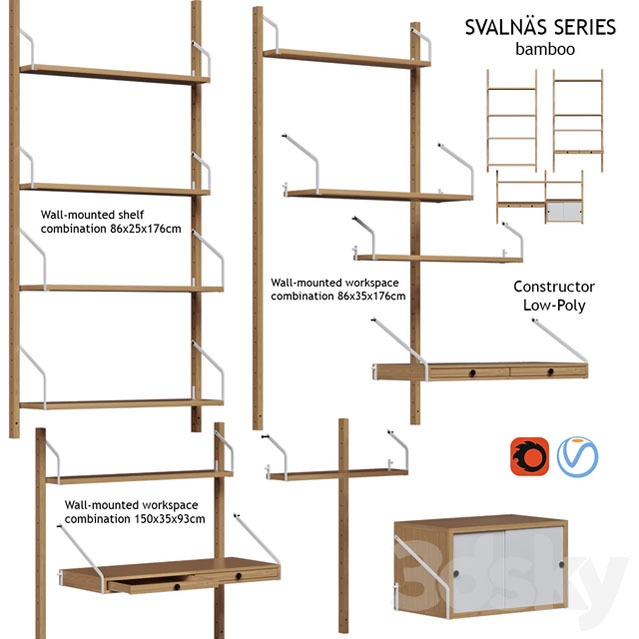 SVALNÄS SERIES
bamboo

Wall-mounted shelf combination 86x25x176cm

Wall-mounted workspace combination 86x35x176cm

Constructor
Low-Poly

Wall-mounted workspace combination 150x35x93cm

3dsky